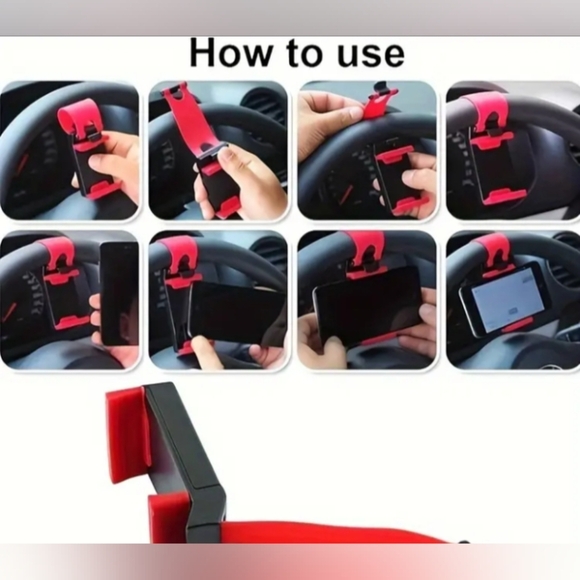 How to use